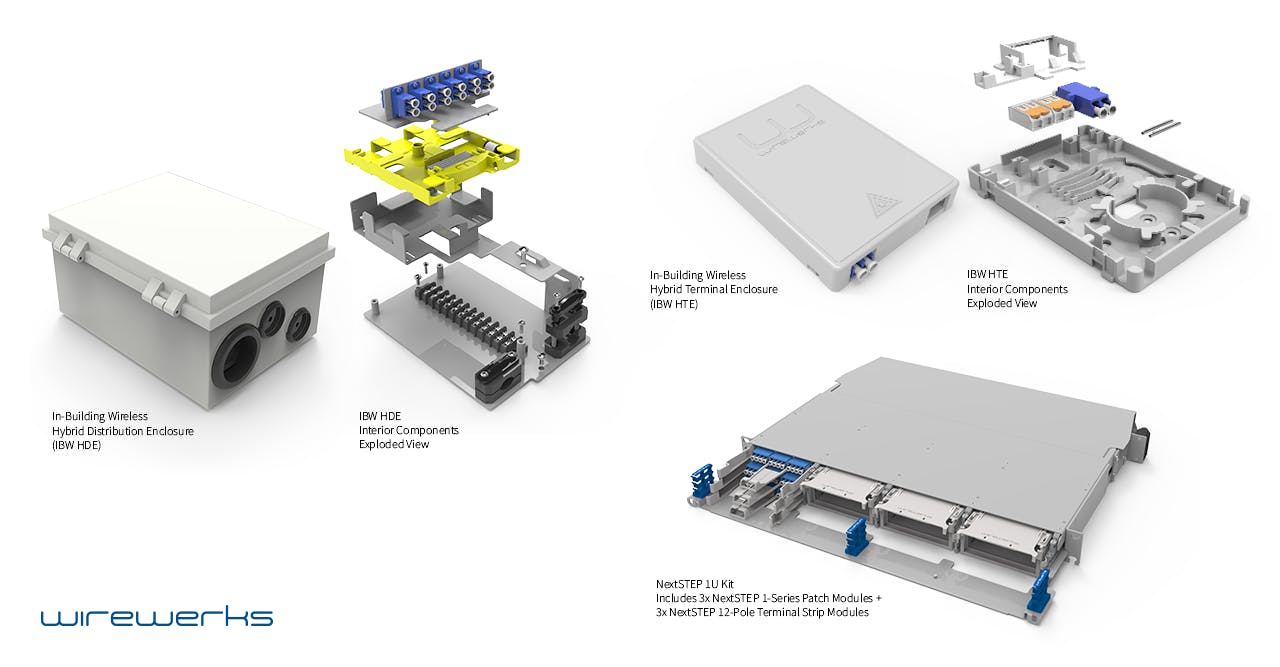 In-Building Wireless
Hybrid Distribution Enclosure
(IBW HDE)

IBW HDE
Interior Components
Exploded View

wirewerks

In-Building Wireless
Hybrid Terminal Enclosure
(IBW HTE)

IBW HTE
Interior Components
Exploded View

NextSTEP 1U Kit
Includes 3x NextSTEP 1-Series Patch Modules +
3x NextSTEP 12-Pole Terminal Strip Modules

wirewerks