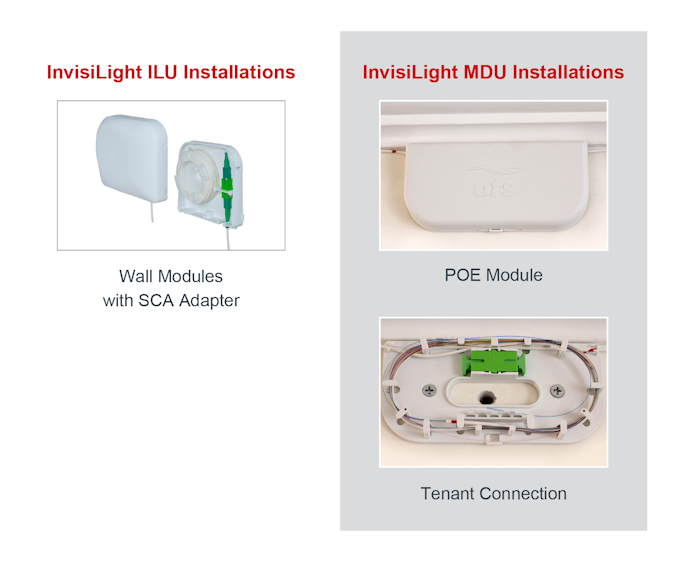 InvisiLight ILU Installations

Wall Modules
with SCA Adapter

InvisiLight MDU Installations

ofs

POE Module

Tenant Connection